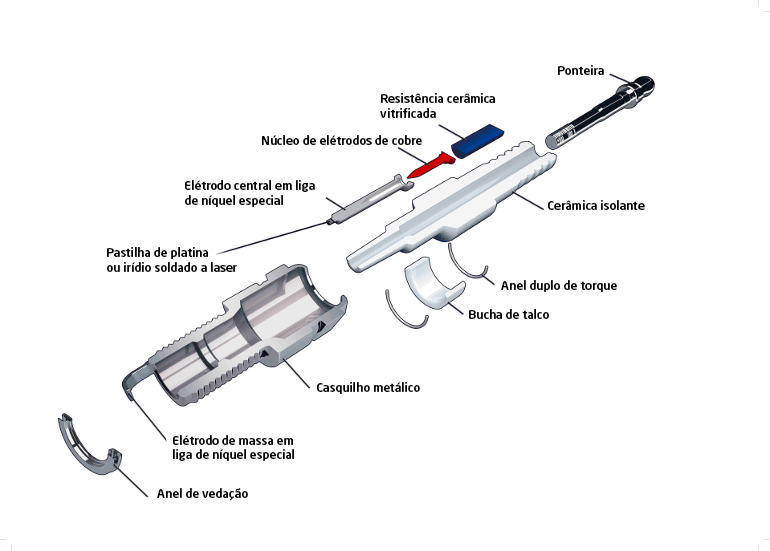 Ponteira

Resistência cerâmica vitrificada

Núcleo de elétrodos de cobre

Elétrodo central em liga de níquel especial

Cerâmica isolante

Pastilha de platina ou irídio soldado a laser

Anel duplo de torque

Bucha de talco

Casquilho metálico

Elétrodo de massa em liga de níquel especial

Anel de vedação